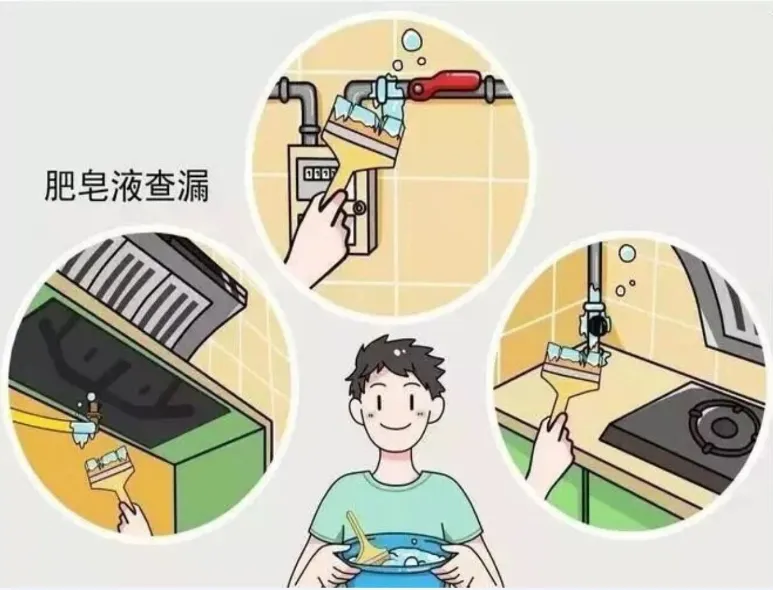 肥皂液查漏